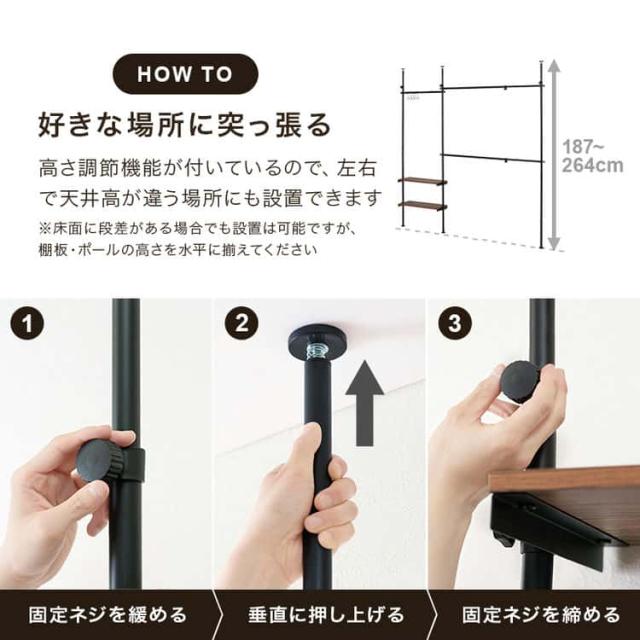 HOW TO

好きな場所に突っ張る

高さ調節機能が付いているので、左右で天井高が違う場所にも設置できます

※床面に段差がある場合でも設置は可能ですが、棚板・ポールの高さを水平に揃えてください

187~264cm

1

2

3

固定ネジを緩める

垂直に押し上げる

固定ネジを締める