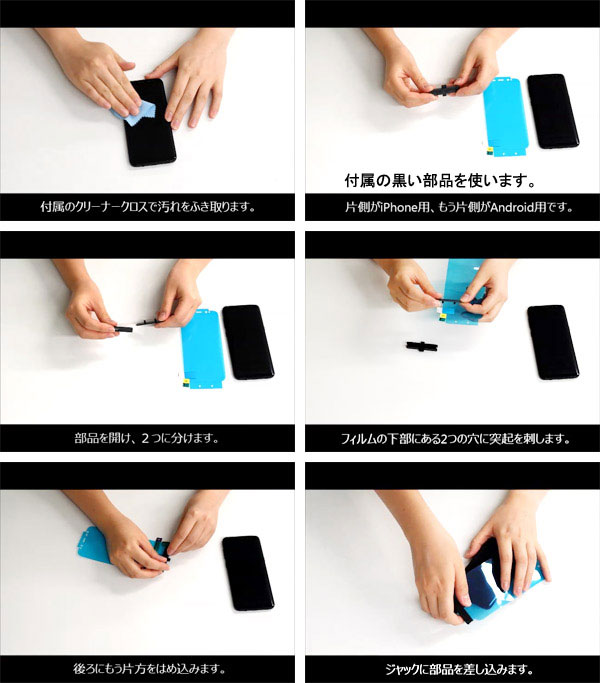 付属のクリーナークロスで汚れをふき取ります。

付属の黒い部品を使います。

片側がiPhone用、もう片側がAndroid用です。

部品を開け、２つに分けます。

フィルムの下部にある2つの穴に突起を刺します。

後ろにもう片方をはめ込みます。

ジャックに部品を差し込みます。