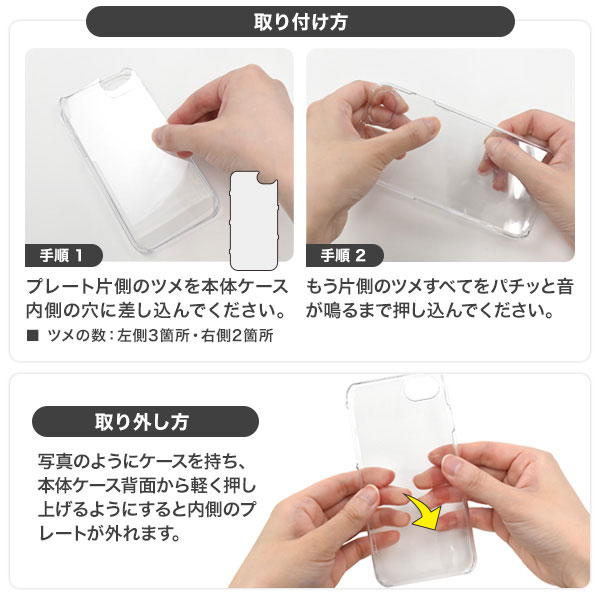 取り付け方

手順 1

プレート片側のツメを本体ケース内側の穴に差し込んでください。

■ ツメの数：左側3箇所・右側2箇所

手順 2

もう片側のツメすべてをパチッと音が鳴るまで押し込んでください。

取り外し方

写真のようにケースを持ち、本体ケース背面から軽く押し上げるようにすると内側のプレートが外れます。