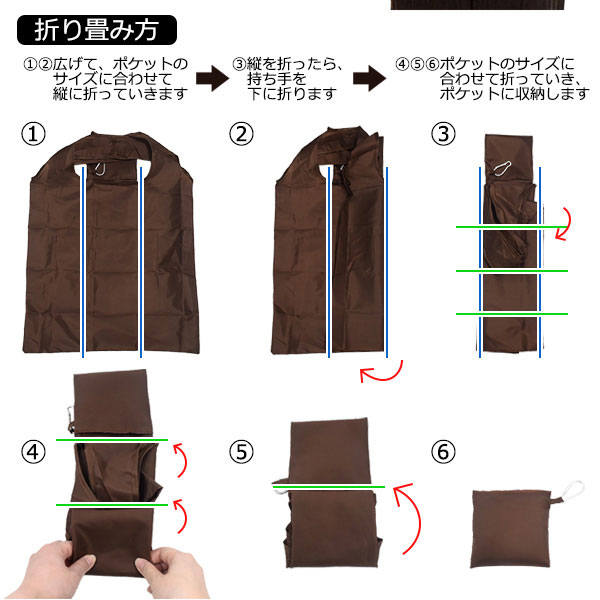 折り畳み方

①②広げて、ポケットのサイズに合わせて縦に折っていきます

③縦を折ったら、持ち手を下に折ります

④⑤⑥ポケットのサイズに合わせて折っていき、ポケットに収納します

①

②

③

④

⑤

⑥