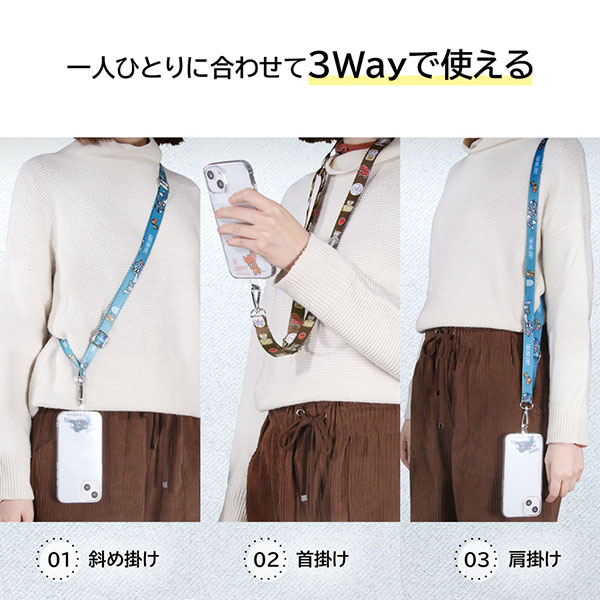 一人ひとりに合わせて3Wayで使える

01 斜め掛け

02 首掛け

03 肩掛け