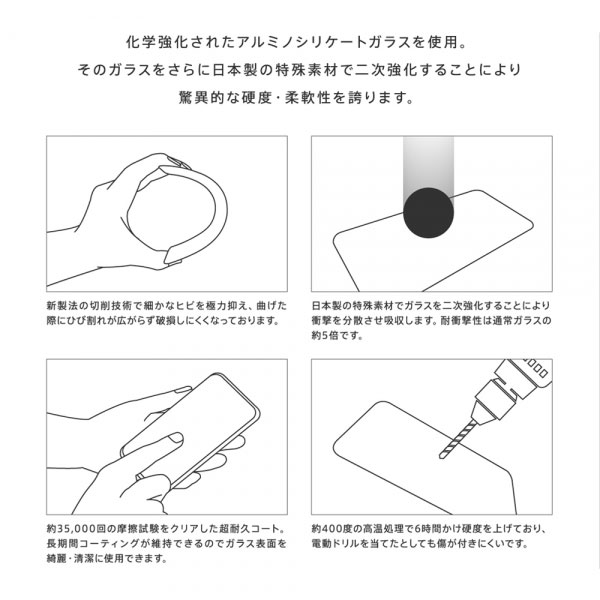 化学強化されたアルミノシリケートガラスを使用。
そのガラスをさらに日本製の特殊素材で二次強化することにより
驚異的な硬度・柔軟性を誇ります。

新製法の切削技術で細かなヒビを極力抑え、曲げた際にひび割れが広がらず破損しにくくなっております。

日本製の特殊素材でガラスを二次強化することにより衝撃を分散させ吸収します。耐衝撃性は通常ガラスの約5倍です。

約35,000回の摩擦試験をクリアした超耐久コート。長期間コーティングが維持できるのでガラス表面を綺麗・清潔に使用できます。

約400度の高温処理で6時間かけ硬度を上げており、電動ドリルを当てたとしても傷が付きにくいです。