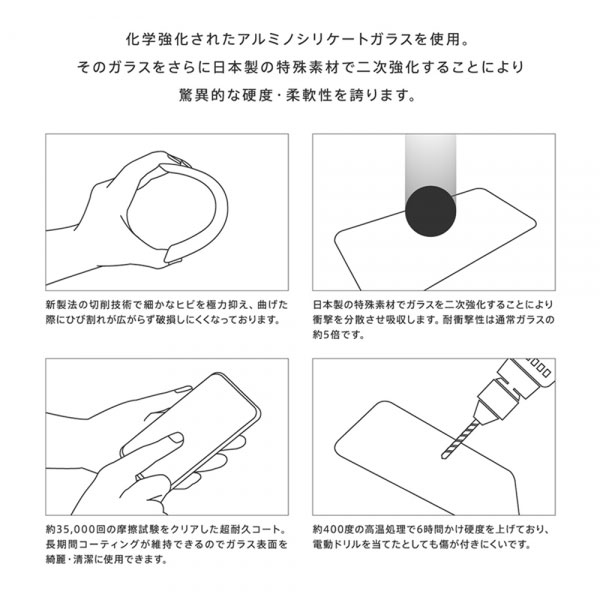 化学強化されたアルミノシリケートガラスを使用。
そのガラスをさらに日本製の特殊素材で二次強化することにより
驚異的な硬度・柔軟性を誇ります。

新製法の切削技術で細かなヒビを極力抑え、曲げた際にひび割れが広がらず破損しにくくなっております。

日本製の特殊素材でガラスを二次強化することにより衝撃を分散させ吸収します。耐衝撃性は通常ガラスの約5倍です。

約35,000回の摩擦試験をクリアした超耐久コート。長期間コーティングが維持できるのでガラス表面を綺麗・清潔に使用できます。

約400度の高温処理で6時間かけ硬度を上げており、電動ドリルを当てたとしても傷が付きにくいです。