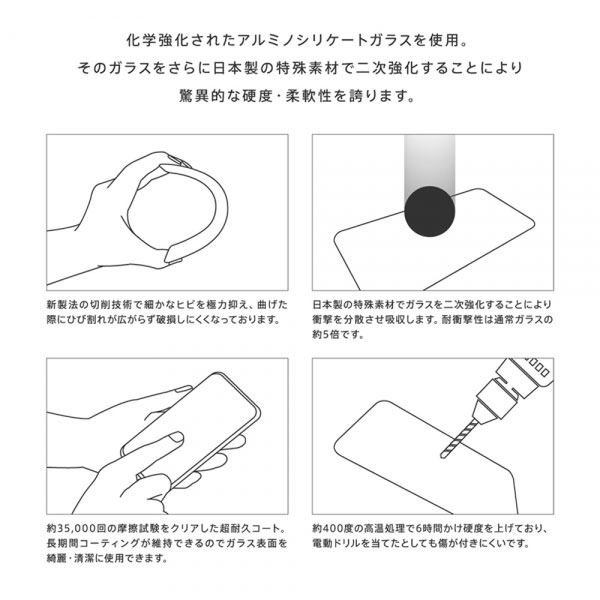 化学強化されたアルミノシリケートガラスを使用。
そのガラスをさらに日本製の特殊素材で二次強化することにより
驚異的な硬度・柔軟性を誇ります。

新製法の切削技術で細かなヒビを極力抑え、曲げた際にひび割れが広がらず破損しにくくなっております。

日本製の特殊素材でガラスを二次強化することにより衝撃を分散させ吸収します。耐衝撃性は通常ガラスの約5倍です。

約35,000回の摩擦試験をクリアした超耐久コート。長期間コーティングが維持できるのでガラス表面を綺麗・清潔に使用できます。

約400度の高温処理で6時間かけ硬度を上げており、電動ドリルを当てたとしても傷が付きにくいです。