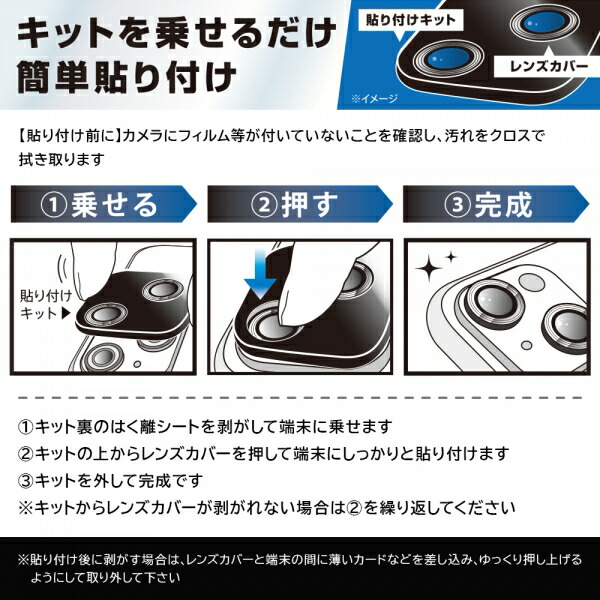 キットを乗せるだけ
簡単貼り付け

貼り付けキット

レンズカバー

※イメージ

【貼り付け前に】カメラにフィルム等が付いていないことを確認し、汚れをクロスで拭き取ります

①乗せる

②押す

③完成

貼り付けキット▶

①キット裏のはく離シートを剥がして端末に乗せます
②キットの上からレンズカバーを押して端末にしっかりと貼り付けます
③キットを外して完成です
※キットからレンズカバーが剥がれない場合は②を繰り返してください

※貼り付け後に剥がす場合は、レンズカバーと端末の間に薄いカードなどを差し込み、ゆっくり押し上げるようにして取り外して下さい