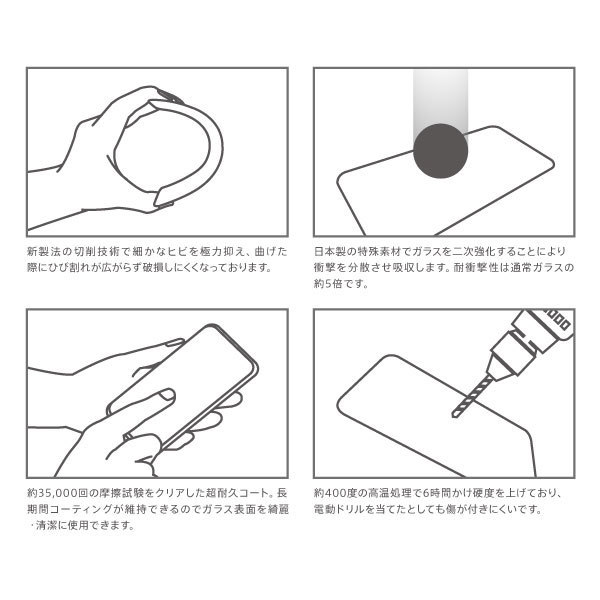 新製法の切削技術で細かなヒビを極力抑え、曲げた際にひび割れが広がらず破損しにくくなっております。

日本製の特殊素材でガラスを二次強化することにより衝撃を分散させ吸収します。耐衝撃性は通常ガラスの約5倍です。

約35,000回の摩擦試験をクリアした超耐久コート。長期間コーティングが維持できるのでガラス表面を綺麗・清潔に使用できます。

約400度の高温処理で6時間かけ硬度を上げており、電動ドリルを当てたとしても傷が付きにくいです。