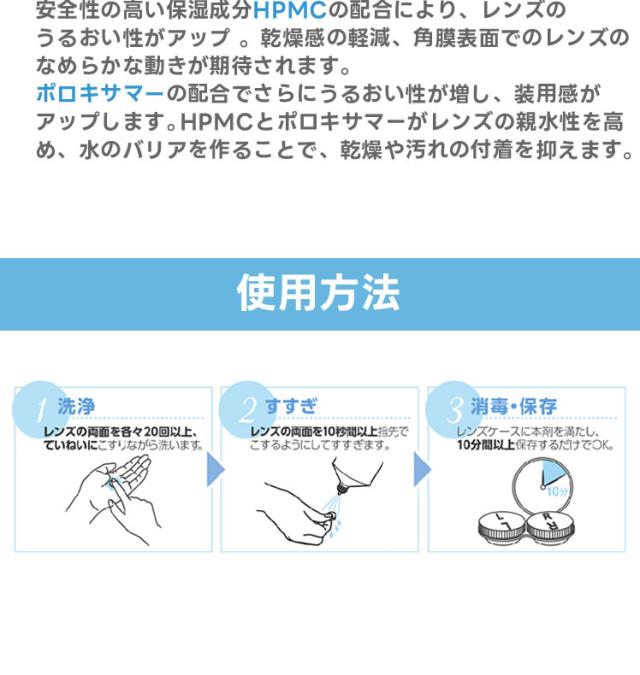 安全性の高い保湿成分HPMCの配合により、レンズのうるおい性がアップ 。乾燥感の軽減、角膜表面でのレンズのなめらかな動きが期待されます。
ポロキサマーの配合でさらにうるおい性が増し、装用感がアップします。HPMCとポロキサマーがレンズの親水性を高め、水のバリアを作ることで、乾燥や汚れの付着を抑えます。

使用方法

1 洗浄
レンズの両面を各々20回以上、ていねいにこすりながら洗います。

2 すすぎ
レンズの両面を10秒間以上指先でこするようにしてすすぎます。

3 消毒・保存
レンズケースに本剤を満たし、10分間以上保存するだけでOK。

10分

L R