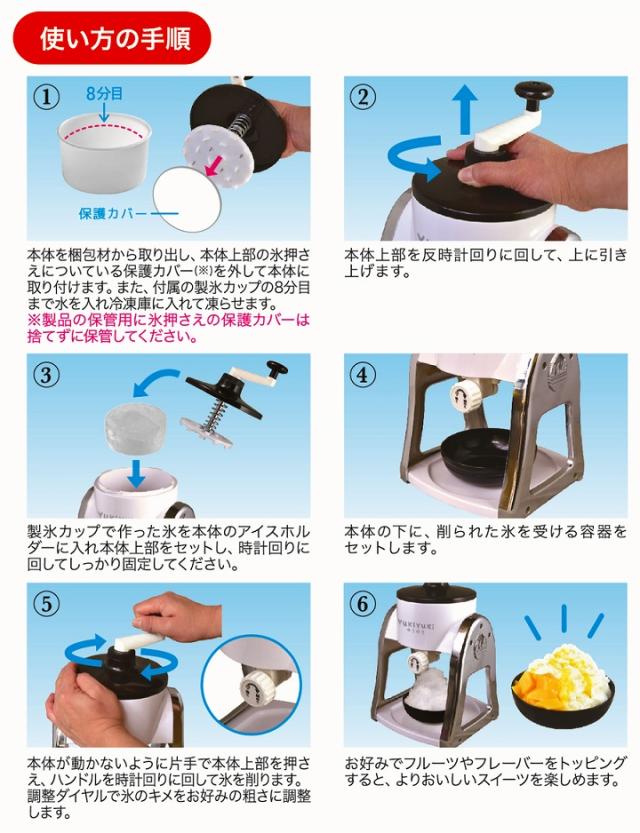 使い方の手順

①
8分目
保護カバー

本体を梱包材から取り出し、本体上部の氷押さえについている保護カバー(※)を外して本体に取り付けます。また、付属の製氷カップの8分目まで水を入れ冷凍庫に入れて凍らせます。
※製品の保管用に氷押さえの保護カバーは捨てずに保管してください。

②
本体上部を反時計回りに回して、上に引き上げます。

③
製氷カップで作った氷を本体のアイスホルダーに入れ本体上部をセットし、時計回りに回してしっかり固定してください。

④
本体の下に、削られた氷を受ける容器をセットします。

⑤
本体が動かないように片手で本体上部を押さえ、ハンドルを時計回りに回して氷を削ります。調整ダイヤルで氷のキメをお好みの粗さに調整します。

⑥
お好みでフルーツやフレーバーをトッピングすると、よりおいしいスイーツを楽しめます。