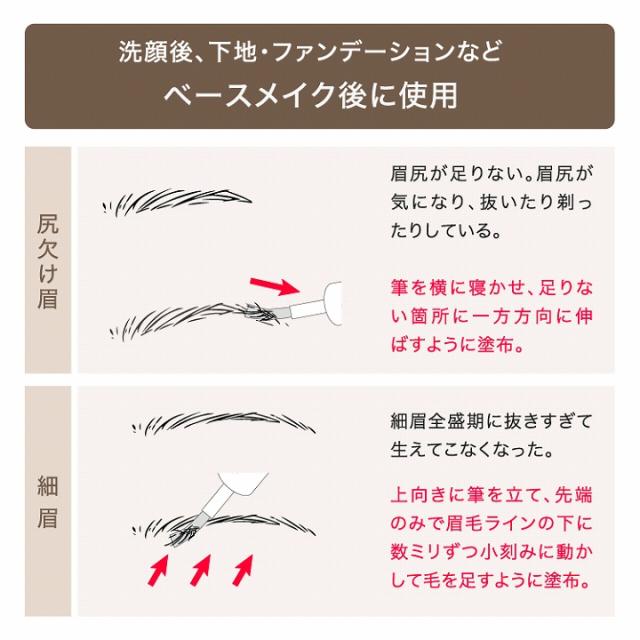 洗顔後、下地・ファンデーションなど
ベースメイク後に使用

尻欠け眉

眉尻が足りない。眉尻が気になり、抜いたり剃ったりしている。

筆を横に寝かせ、足りない箇所に一方方向に伸ばすように塗布。

細眉

細眉全盛期に抜きすぎて生えてこなくなった。

上向きに筆を立て、先端のみで眉毛ラインの下に数ミリずつ小刻みに動かして毛を足すように塗布。