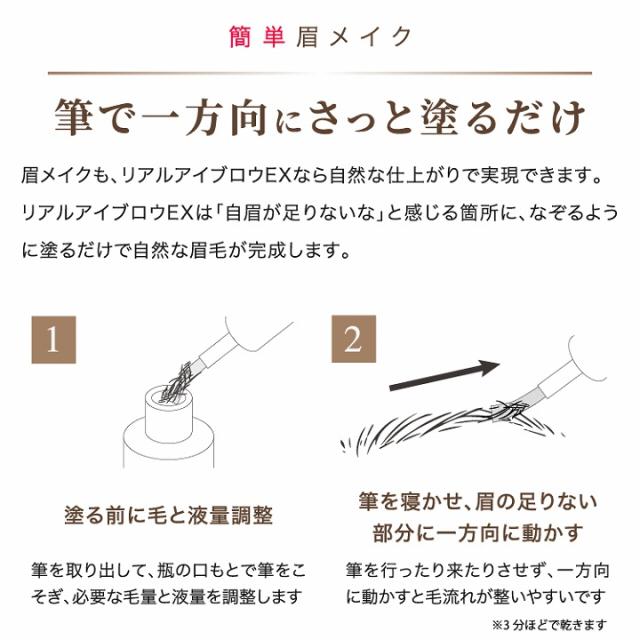 簡単眉メイク

筆で一方向にさっと塗るだけ

眉メイクも、リアルアイブロウEXなら自然な仕上がりで実現できます。リアルアイブロウEXは「自眉が足りないな」と感じる箇所に、なぞるように塗るだけで自然な眉毛が完成します。

1

塗る前に毛と液量調整

筆を取り出して、瓶の口もとで筆をこそぎ、必要な毛量と液量を調整します

2

筆を寝かせ、眉の足りない部分に一方向に動かす

筆を行ったり来たりさせず、一方向に動かすと毛流れが整いやすいです

※3分ほどで乾きます