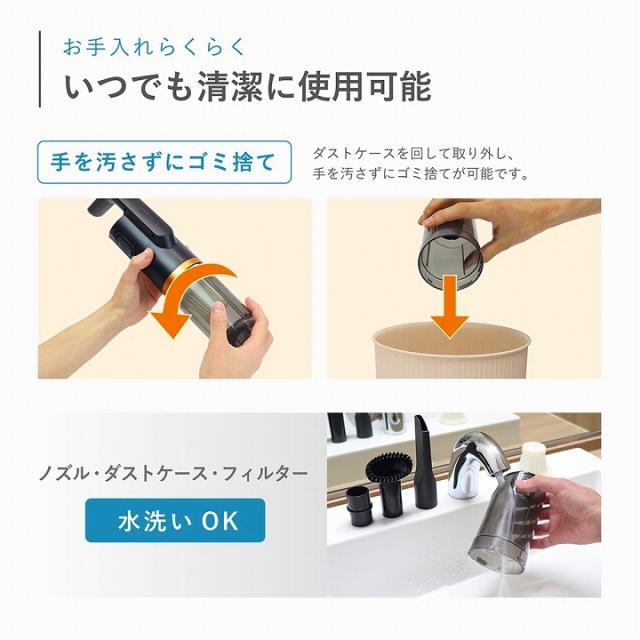 お手入れらくらく
いつでも清潔に使用可能

手を汚さずにゴミ捨て

ダストケースを回して取り外し、手を汚さずにゴミ捨てが可能です。

ノズル・ダストケース・フィルター

水洗い OK