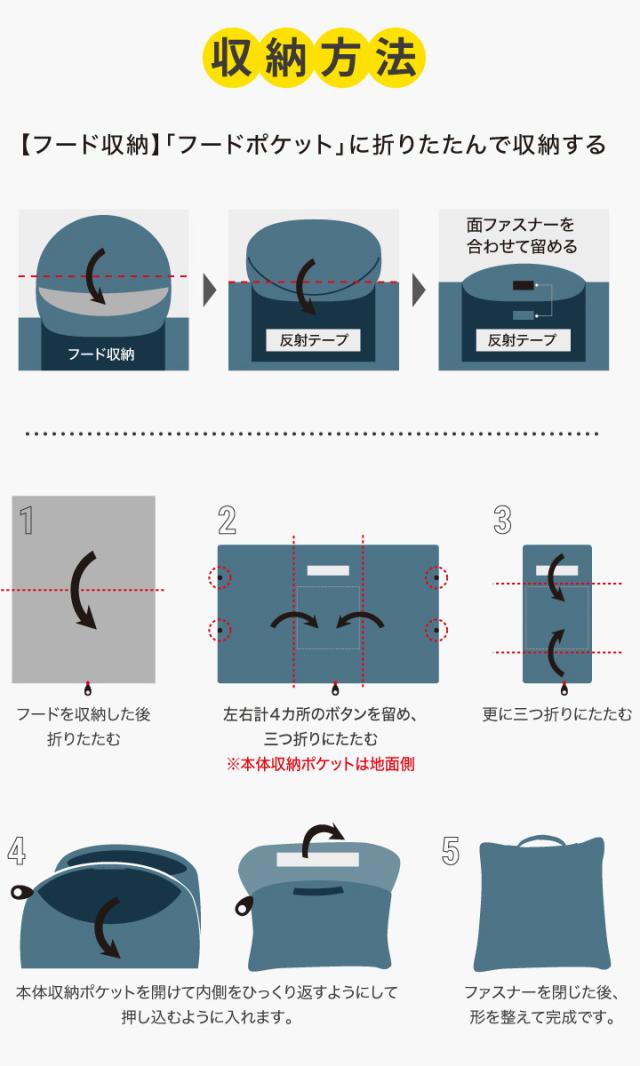 収納方法

【フード収納】「フードポケット」に折りたたんで収納する

フード収納

反射テープ

面ファスナーを合わせて留める

反射テープ

1

フードを収納した後折りたたむ

2

左右計4カ所のボタンを留め、三つ折りにたたむ
※本体収納ポケットは地面側

3

更に三つ折りにたたむ

4

本体収納ポケットを開けて内側をひっくり返すようにして押し込むように入れます。

5

ファスナーを閉じた後、形を整えて完成です。