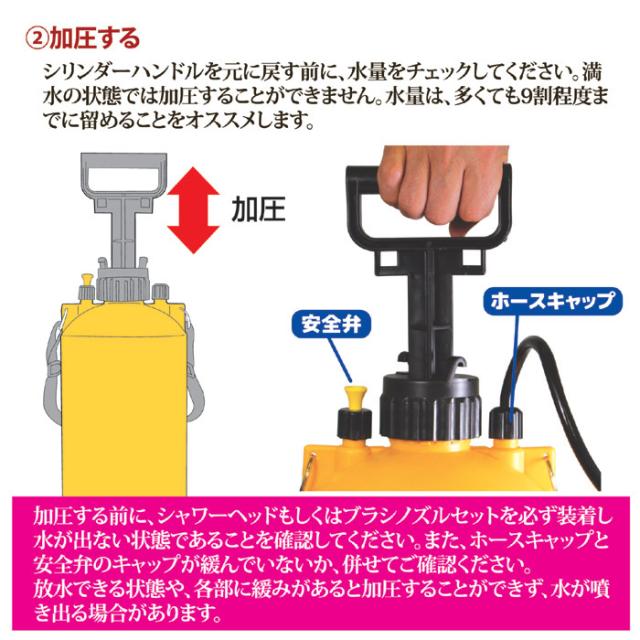 ②加圧する

シリンダーハンドルを元に戻す前に、水量をチェックしてください。満水の状態では加圧することができません。水量は、多くても9割程度までに留めることをオススメします。

加圧

安全弁

ホースキャップ

加圧する前に、シャワーヘッドもしくはブラシノズルセットを必ず装着し水が出ない状態であることを確認してください。また、ホースキャップと安全弁のキャップが緩んでいないか、併せてご確認ください。
放水できる状態や、各部に緩みがあると加圧することができず、水が噴き出る場合があります。