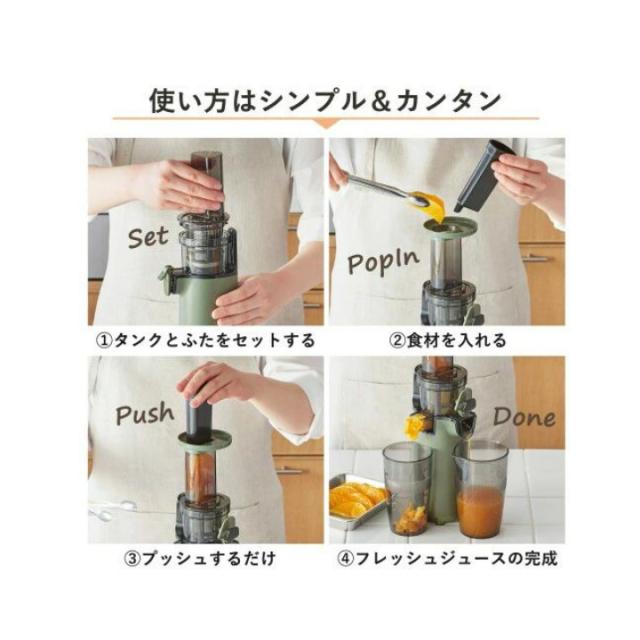 使い方はシンプル＆カンタン

Set

①タンクとふたをセットする

PopIn

②食材を入れる

Push

③プッシュするだけ

Done

④フレッシュジュースの完成