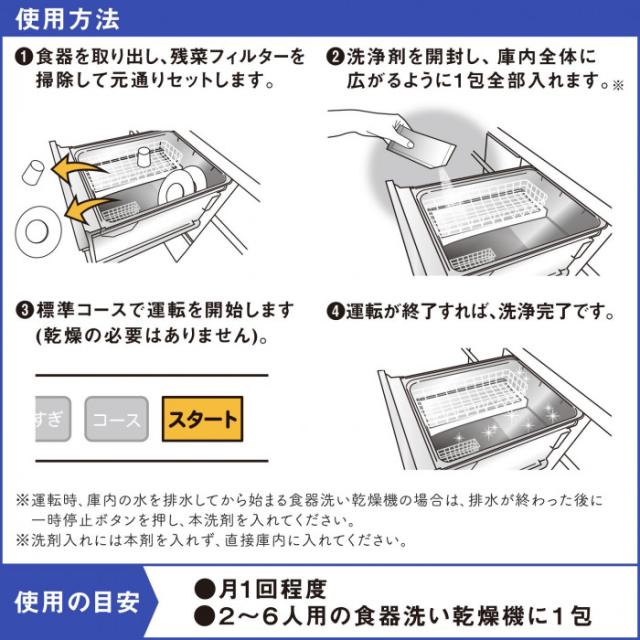 使用方法

❶食器を取り出し、残菜フィルターを掃除して元通りセットします。

❷洗浄剤を開封し、庫内全体に広がるように1包全部入れます。※

❸標準コースで運転を開始します(乾燥の必要はありません)。

すぎ　コース　スタート

❹運転が終了すれば、洗浄完了です。

※運転時、庫内の水を排水してから始まる食器洗い乾燥機の場合は、排水が終わった後に一時停止ボタンを押し、本洗剤を入れてください。
※洗剤入れには本剤を入れず、直接庫内に入れてください。

使用の目安

●月1回程度
●2～6人用の食器洗い乾燥機に1包