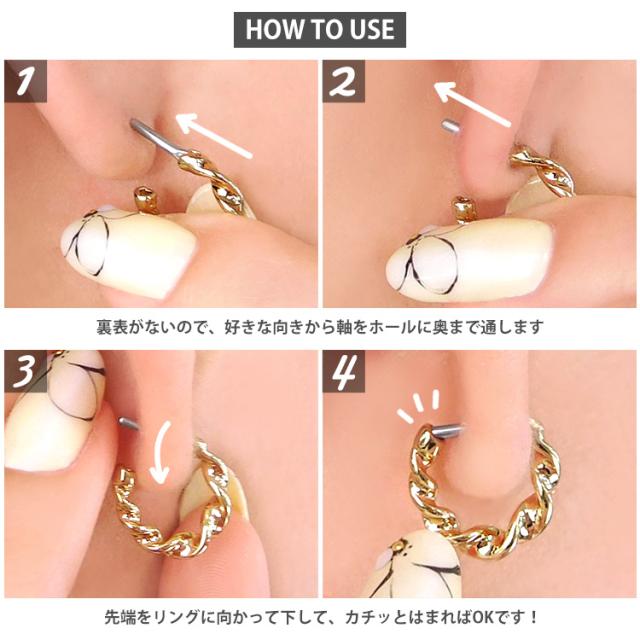 HOW TO USE

1

2

裏表がないので、好きな向きから軸をホールに奥まで通します

3

4

先端をリングに向かって下して、カチッとはまればOKです！