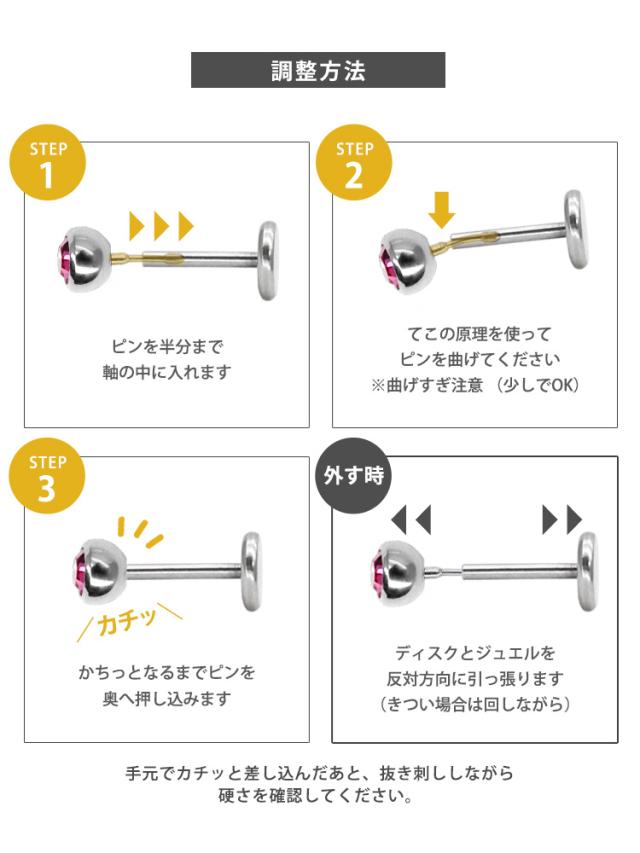 調整方法

STEP
1

ピンを半分まで
軸の中に入れます

STEP
2

てこの原理を使って
ピンを曲げてください
※曲げすぎ注意 (少しでOK)

STEP
3

カチッ

かちっとなるまでピンを
奥へ押し込みます

外す時

ディスクとジュエルを
反対方向に引っ張ります
(きつい場合は回しながら)

手元でカチッと差し込んだあと、抜き刺ししながら
硬さを確認してください。