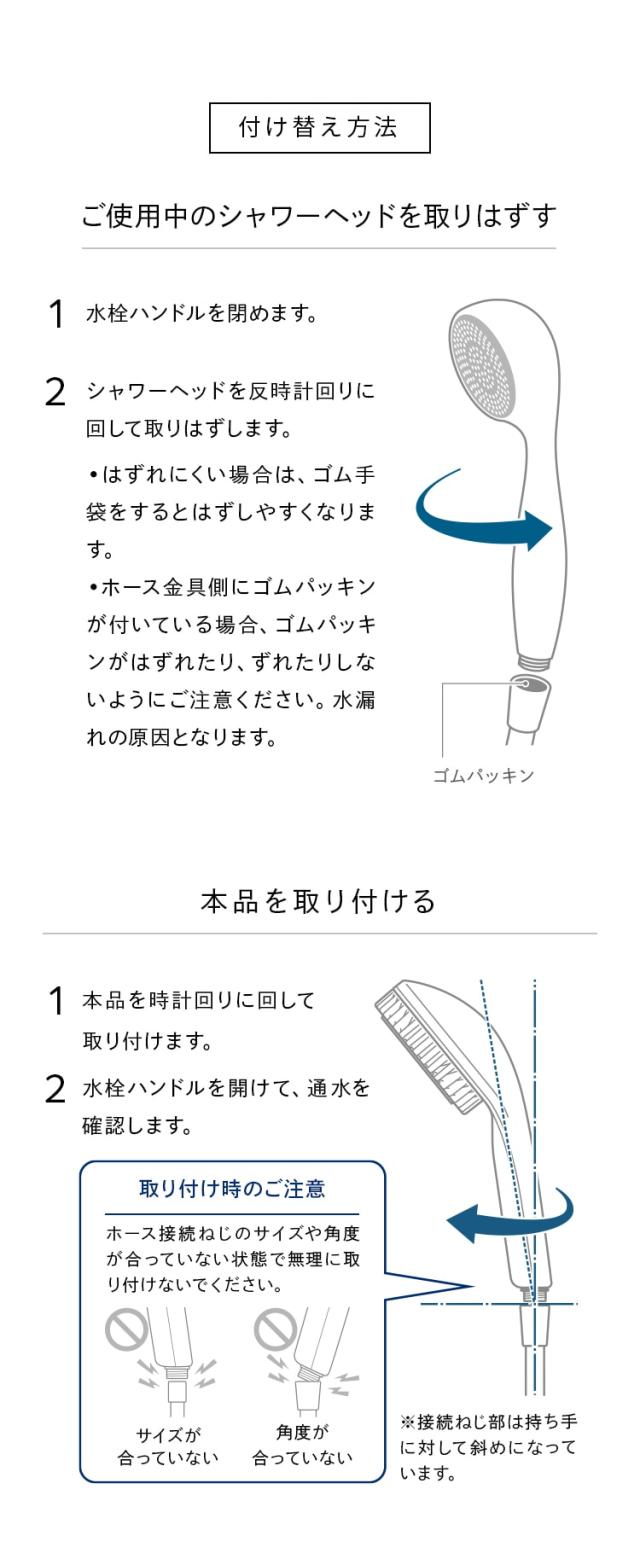 付け替え方法

ご使用中のシャワーヘッドを取りはずす

1 水栓ハンドルを閉めます。

2 シャワーヘッドを反時計回りに回して取りはずします。

•はずれにくい場合は、ゴム手袋をするとはずしやすくなります。
•ホース金具側にゴムパッキンが付いている場合、ゴムパッキンがはずれたり、ずれたりしないようにご注意ください。水漏れの原因となります。

ゴムパッキン

本品を取り付ける

1 本品を時計回りに回して取り付けます。

2 水栓ハンドルを開けて、通水を確認します。

取り付け時のご注意

ホース接続ねじのサイズや角度が合っていない状態で無理に取り付けないでください。

サイズが合っていない

角度が合っていない

※接続ねじ部は持ち手に対して斜めになっています。