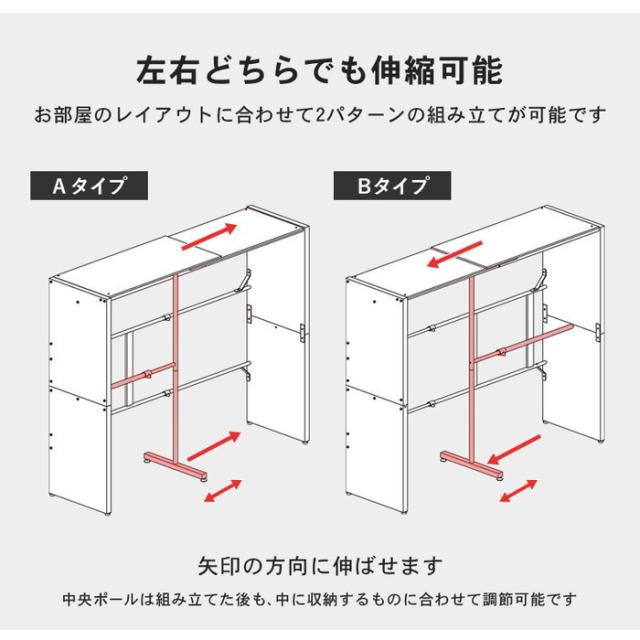 左右どちらでも伸縮可能

お部屋のレイアウトに合わせて2パターンの組み立てが可能です

Aタイプ

Bタイプ

矢印の方向に伸ばせます

中央ポールは組み立てた後も、中に収納するものに合わせて調節可能です