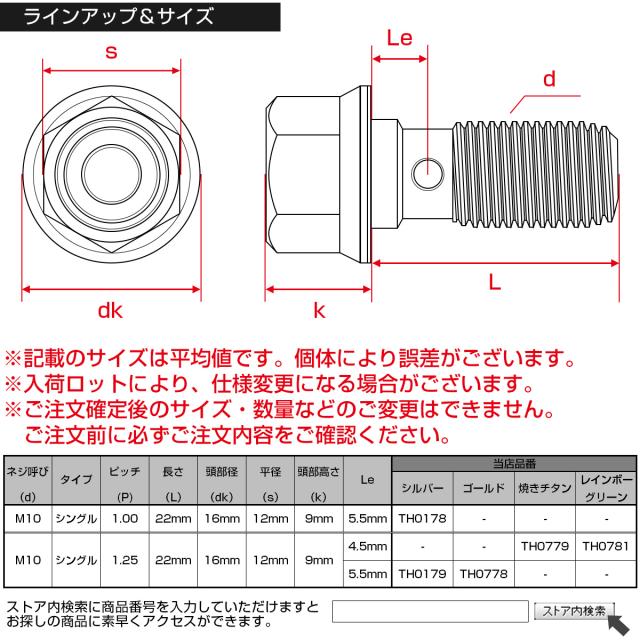 ラインアップ＆サイズ

s

Le

d

dk

k

L

※記載のサイズは平均値です。個体により誤差がございます。
※入荷ロットにより、仕様変更になる場合がございます。
※ご注文確定後のサイズ・数量などのご変更はできません。
ご注文前に必ずご注文内容をご確認ください。

| ネジ呼び (d) | タイプ | ピッチ (P) | 長さ (L) | 頭部径 (dk) | 平径 (s) | 頭部高さ (k) | Le | 当店品番 シルバー | 当店品番 ゴールド | 当店品番 焼きチタン | 当店品番 レインボーグリーン |
|---|---|---|---|---|---|---|---|---|---|---|---|
| M10 | シングル | 1.00 | 22mm | 16mm | 12mm | 9mm | 5.5mm | TH0178 | - | - | - |
| M10 | シングル | 1.25 | 22mm | 16mm | 12mm | 9mm | 4.5mm | - | - | TH0779 | TH0781 |
| | | | | | | | 5.5mm | TH0179 | TH0778 | - | - |

ストア内検索に商品番号を入力していただけますとお探しの商品に素早くアクセスができます。

ストア内検索