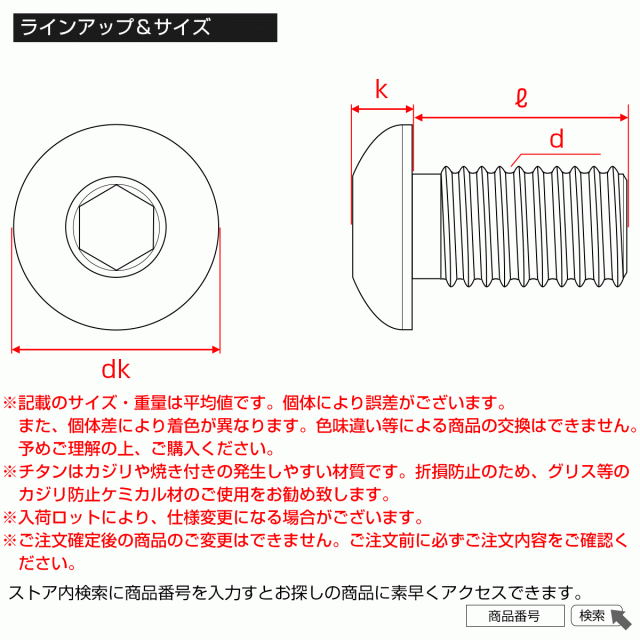 ラインアップ＆サイズ

k

ℓ

d

dk

※記載のサイズ・重量は平均値です。個体により誤差がございます。
また、個体差により着色が異なります。色味違い等による商品の交換はできません。
予めご理解の上、ご購入ください。

※チタンはカジリや焼き付きの発生しやすい材質です。折損防止のため、グリス等のカジリ防止ケミカル材のご使用をお勧め致します。

※入荷ロットにより、仕様変更になる場合がございます。

※ご注文確定後の商品のご変更はできません。ご注文前に必ずご注文内容をご確認ください。

ストア内検索に商品番号を入力すとお探しの商品に素早くアクセスできます。

商品番号

検索