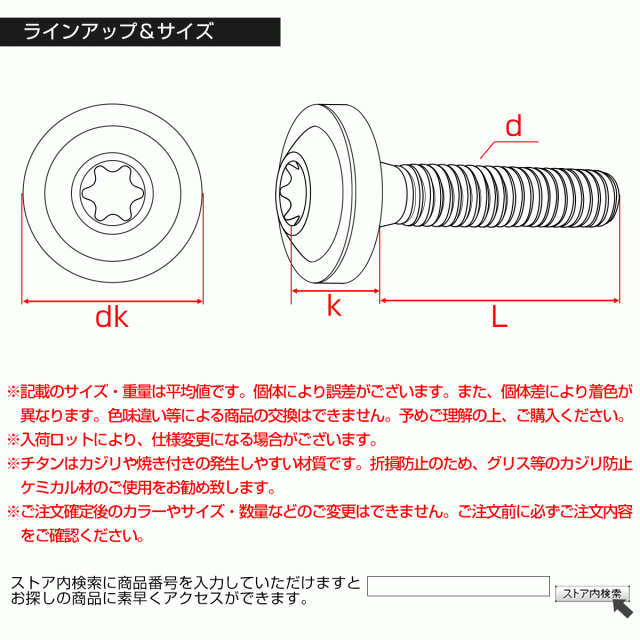 ラインアップ＆サイズ

d

dk

k

L

※記載のサイズ・重量は平均値です。個体により誤差がございます。また、個体差により着色が異なります。色味違い等による商品の交換はできません。予めご理解の上、ご購入ください。
※入荷ロットにより、仕様変更になる場合がございます。
※チタンはカジリや焼き付きの発生しやすい材質です。折損防止のため、グリス等のカジリ防止ケミカル材のご使用をお勧め致します。
※ご注文確定後のカラーやサイズ・数量などのご変更はできません。ご注文前に必ずご注文内容をご確認ください。

ストア内検索に商品番号を入力していただけますとお探しの商品に素早くアクセスができます。

ストア内検索