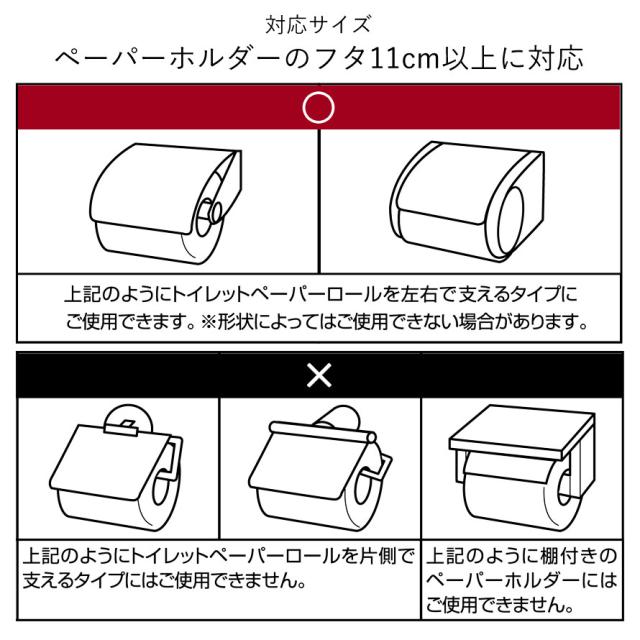 対応サイズ
ペーパーホルダーのフタ11cm以上に対応

○

上記のようにトイレットペーパーロールを左右で支えるタイプにご使用できます。※形状によってはご使用できない場合があります。

×

上記のようにトイレットペーパーロールを片側で支えるタイプにはご使用できません。

上記のように棚付きのペーパーホルダーにはご使用できません。