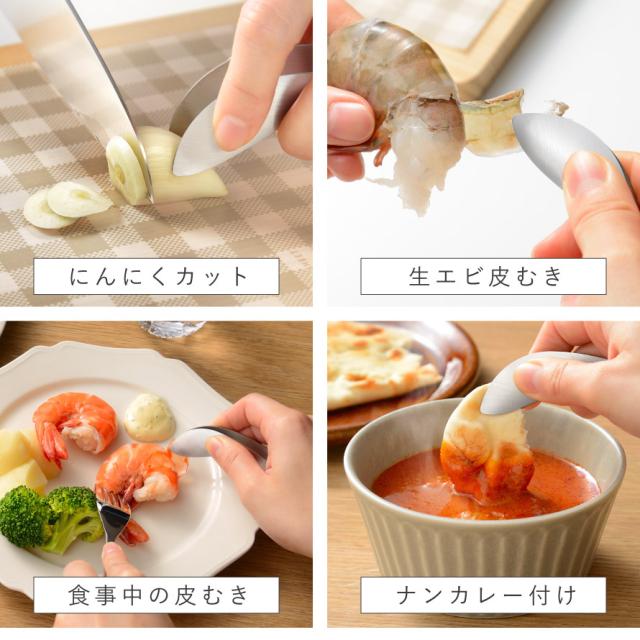 にんにくカット

生エビ皮むき

食事中の皮むき

ナンカレー付け