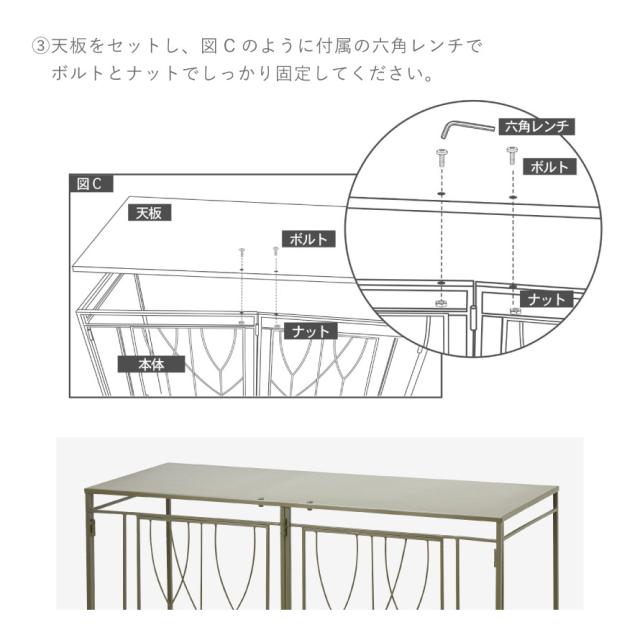 ③天板をセットし、図Cのように付属の六角レンチでボルトとナットでしっかり固定してください。

図C

天板

ボルト

ナット

本体

六角レンチ

ボルト

ナット