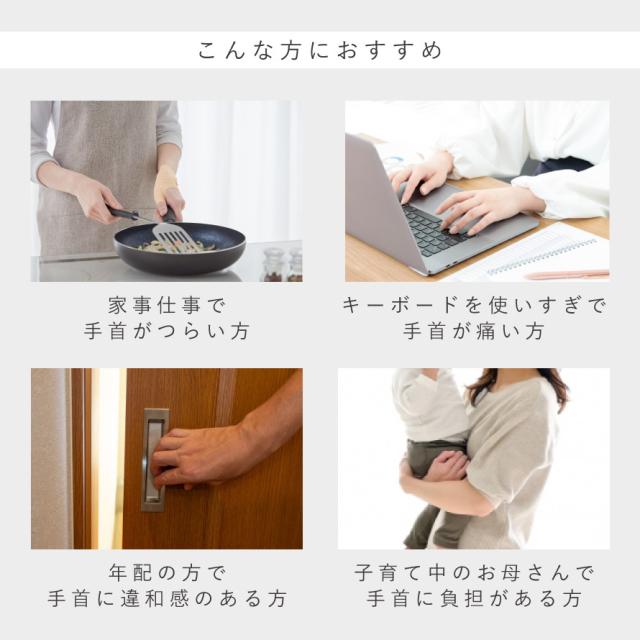 こんな方におすすめ

家事仕事で
手首がつらい方

キーボードを使いすぎで
手首が痛い方

年配の方で
手首に違和感のある方

子育て中のお母さんで
手首に負担がある方