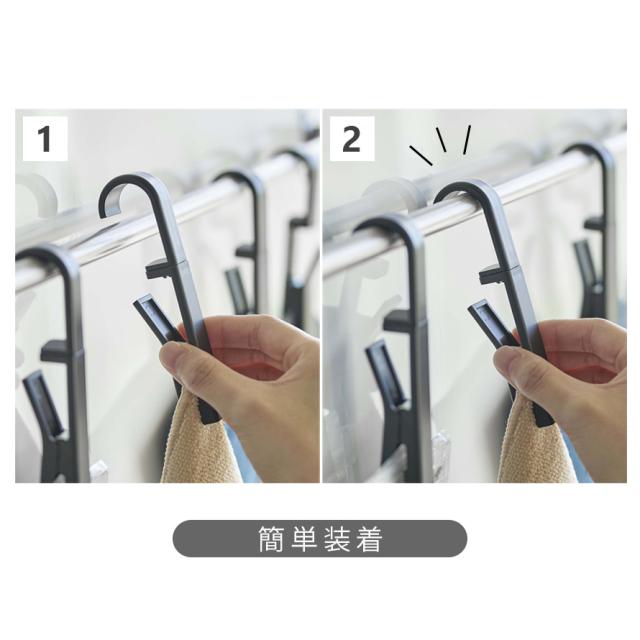 1

2

簡単装着