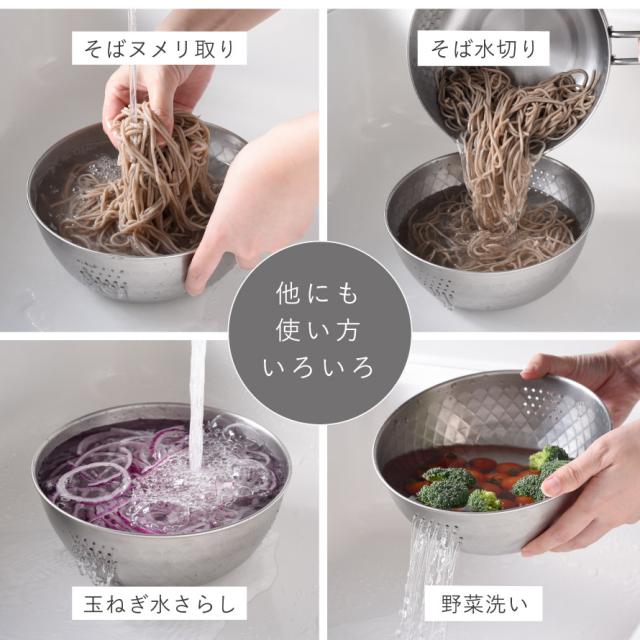 そばヌメリ取り

そば水切り

他にも
使い方
いろいろ

玉ねぎ水さらし

野菜洗い