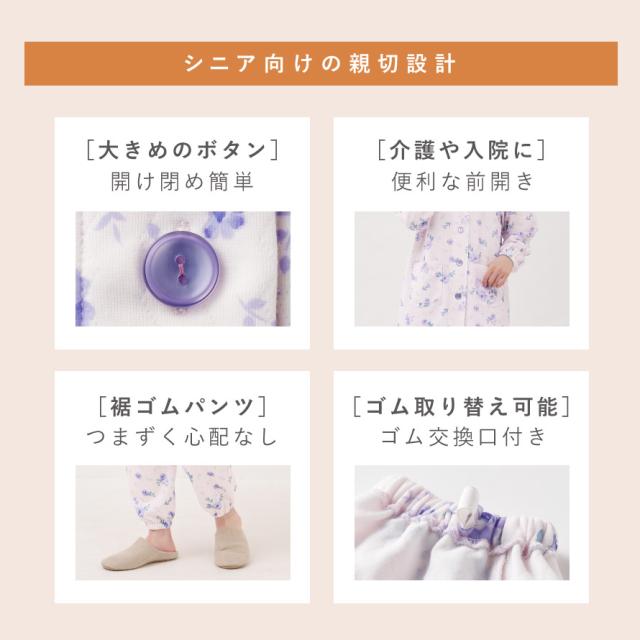 シニア向けの親切設計

[大きめのボタン]
開け閉め簡単

[介護や入院に]
便利な前開き

[裾ゴムパンツ]
つまずく心配なし

[ゴム取り替え可能]
ゴム交換口付き