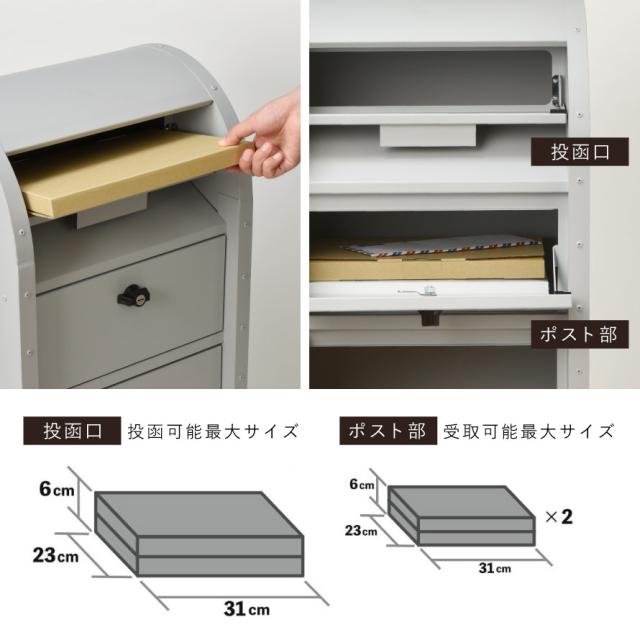 投函口

ポスト部

投函口 投函可能最大サイズ

6cm
23cm
31cm

ポスト部 受取可能最大サイズ

6cm
23cm
31cm
×2