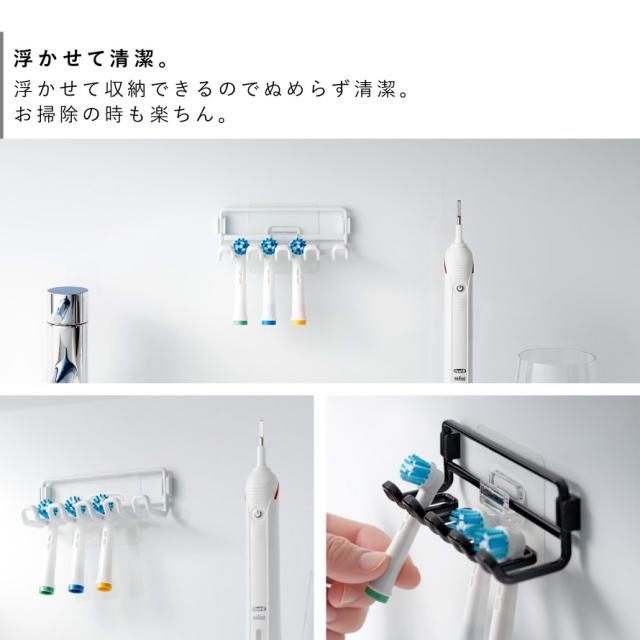 浮かせて清潔。

浮かせて収納できるのでぬめらず清潔。
お掃除の時も楽ちん。