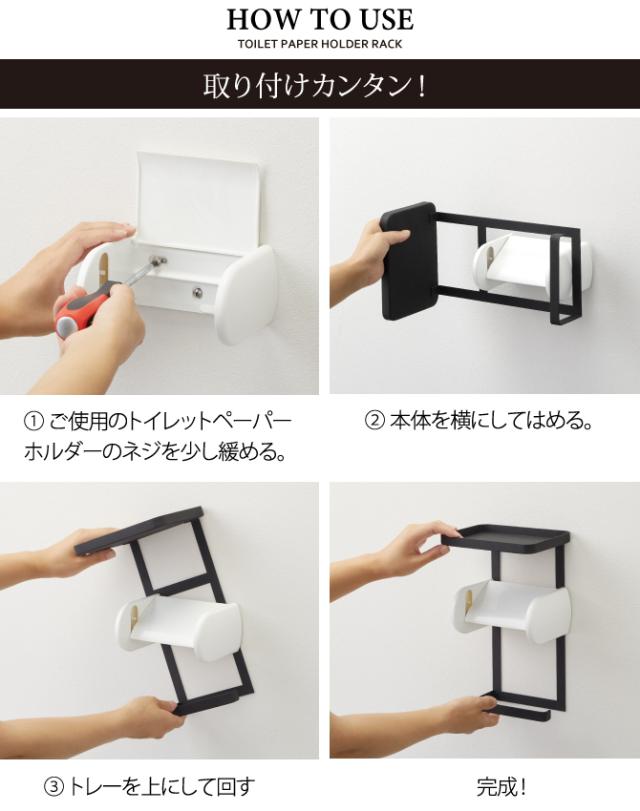 HOW TO USE
TOILET PAPER HOLDER RACK

取り付けカンタン！

① ご使用のトイレットペーパーホルダーのネジを少し緩める。

② 本体を横にしてはめる。

③ トレーを上にして回す

完成！