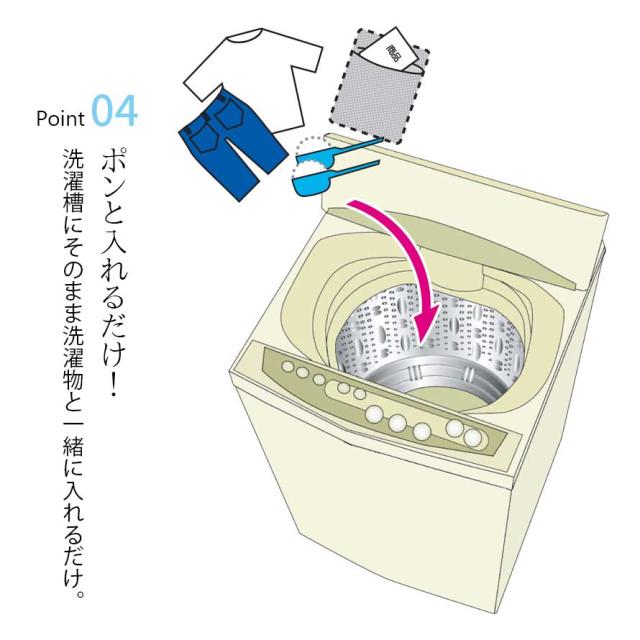 Point 04

ポンと入れるだけ！

洗濯槽にそのまま洗濯物と一緒に入れるだけ。

商品