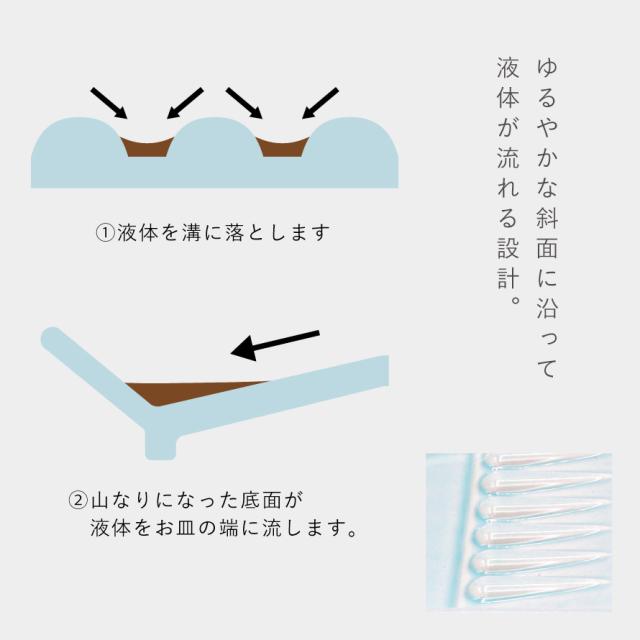 ゆるやかな斜面に沿って
液体が流れる設計。

①液体を溝に落とします

②山なりになった底面が
液体をお皿の端に流します。