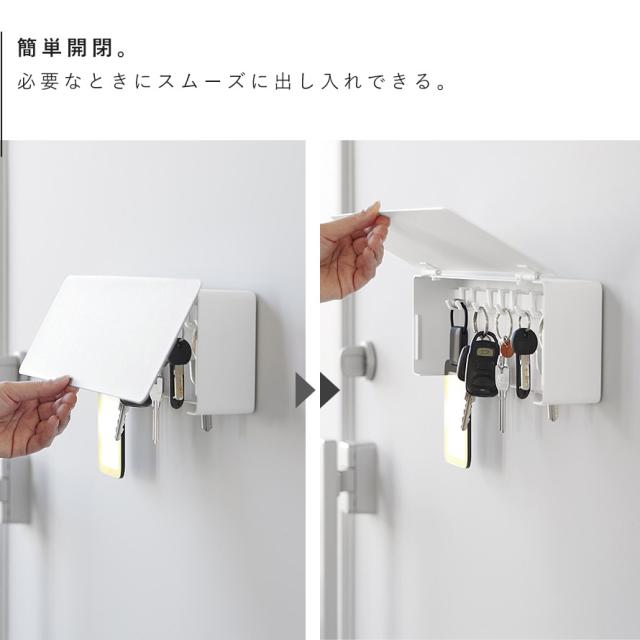 簡単開閉。
必要なときにスムーズに出し入れできる。