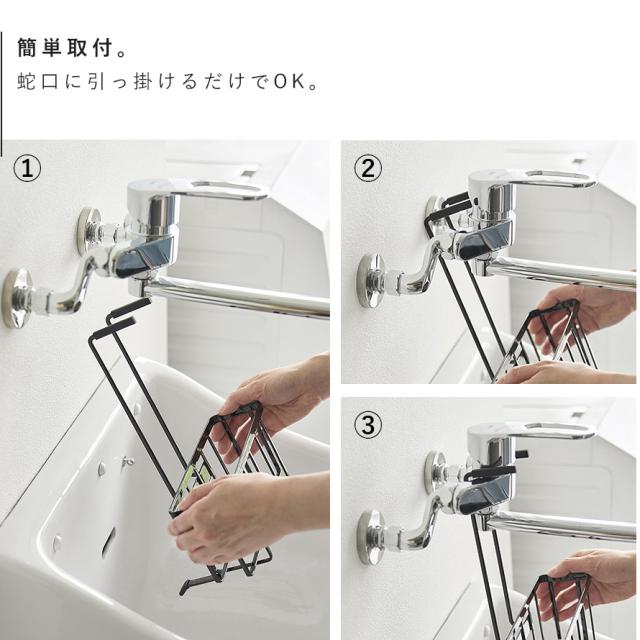 簡単取付。
蛇口に引っ掛けるだけでOK。

①

②

③