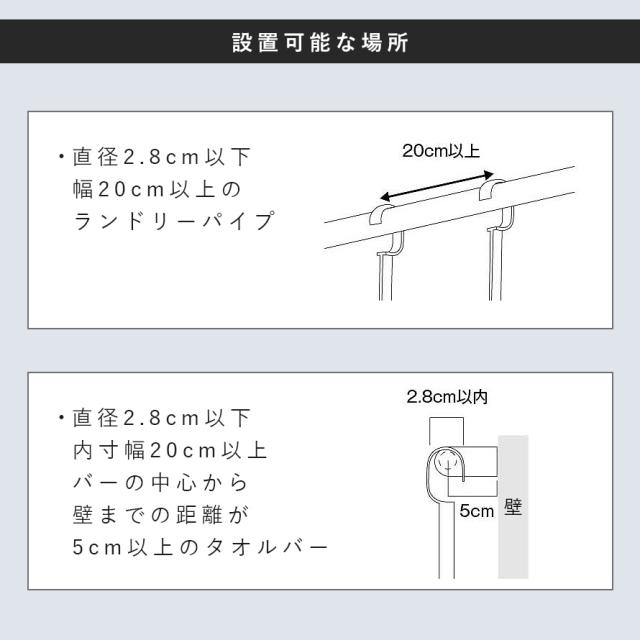 設置可能な場所

・直径2.8cm以下
幅20cm以上の
ランドリーパイプ

20cm以上

・直径2.8cm以下
内寸幅20cm以上
バーの中心から
壁までの距離が
5cm以上のタオルバー

2.8cm以内

5cm

壁