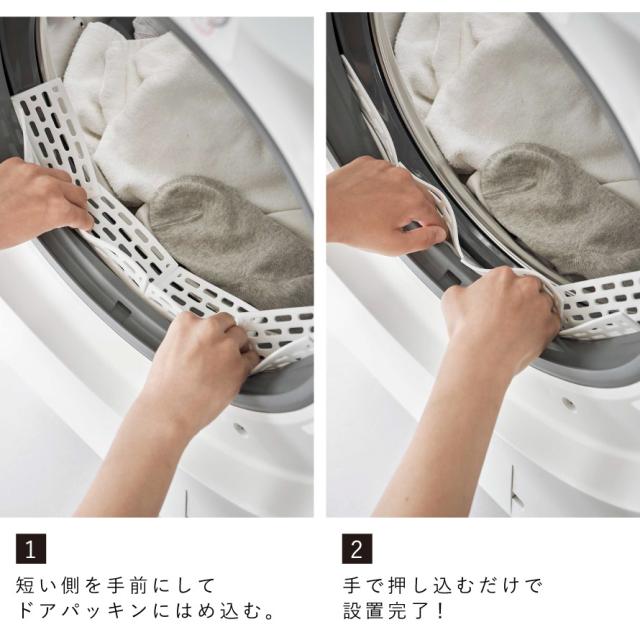 1

短い側を手前にして
ドアパッキンにはめ込む。

2

手で押し込むだけで
設置完了！