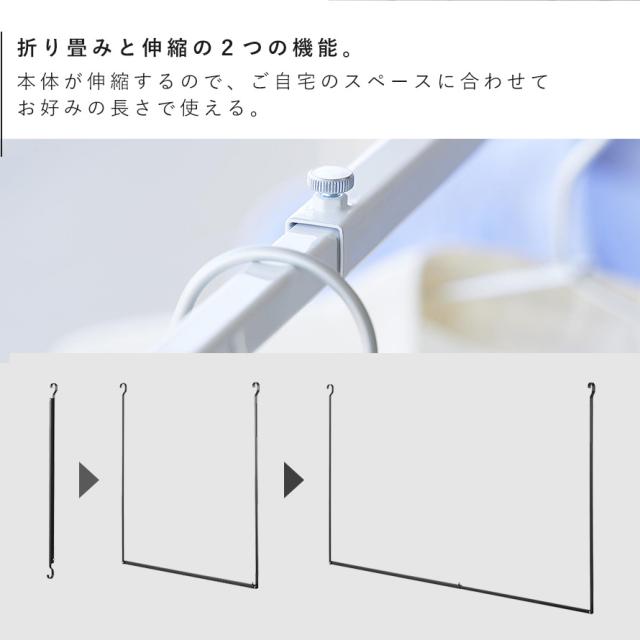 折り畳みと伸縮の２つの機能。

本体が伸縮するので、ご自宅のスペースに合わせてお好みの長さで使える。