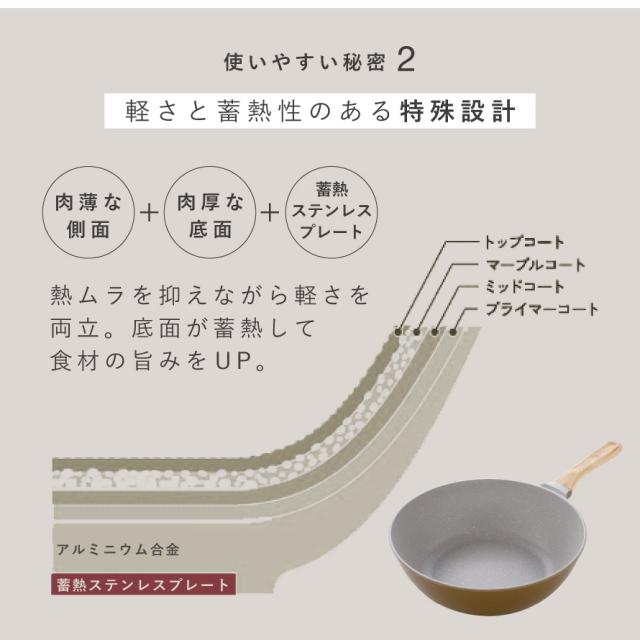 使いやすい秘密 2

軽さと蓄熱性のある特殊設計

肉薄な側面 + 肉厚な底面 + 蓄熱ステンレスプレート

熱ムラを抑えながら軽さを両立。底面が蓄熱して食材の旨みをUP。

トップコート
マーブルコート
ミッドコート
プライマーコート

アルミニウム合金

蓄熱ステンレスプレート