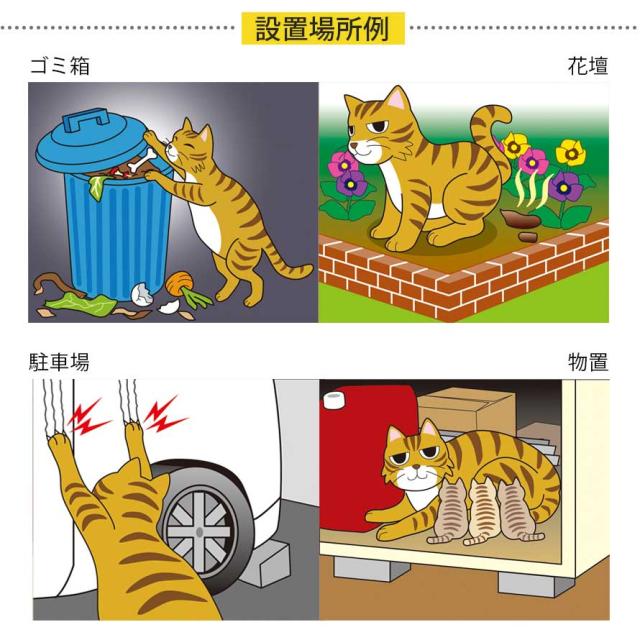 設置場所例

ゴミ箱

花壇

駐車場

物置