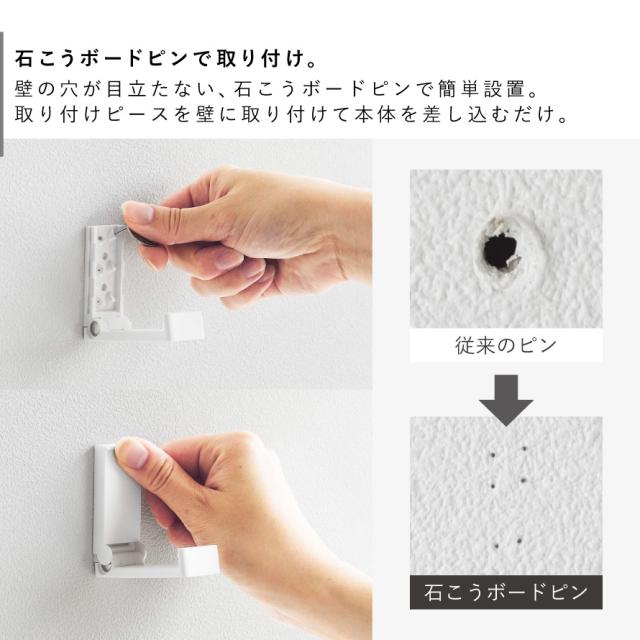 石こうボードピンで取り付け。
壁の穴が目立たない、石こうボードピンで簡単設置。
取り付けピースを壁に取り付けて本体を差し込むだけ。

従来のピン

石こうボードピン