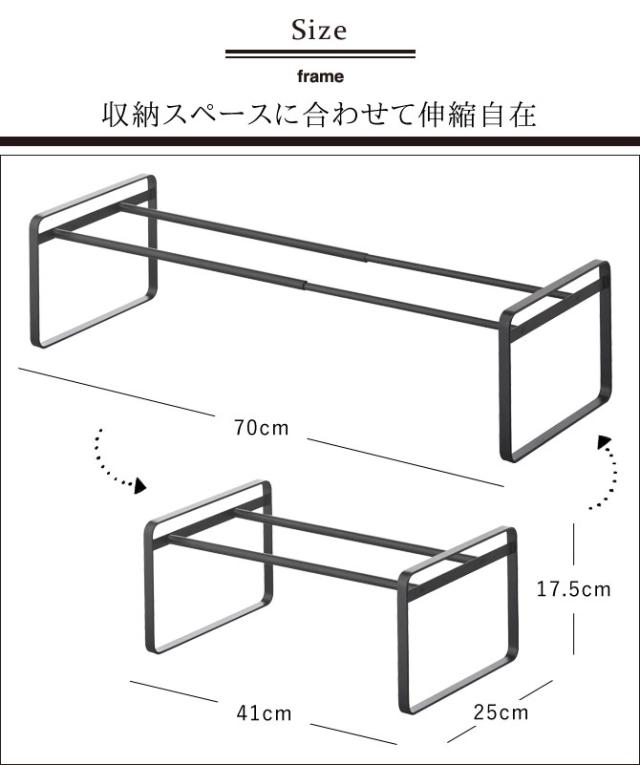 Size

frame

収納スペースに合わせて伸縮自在

70cm

17.5cm

41cm

25cm