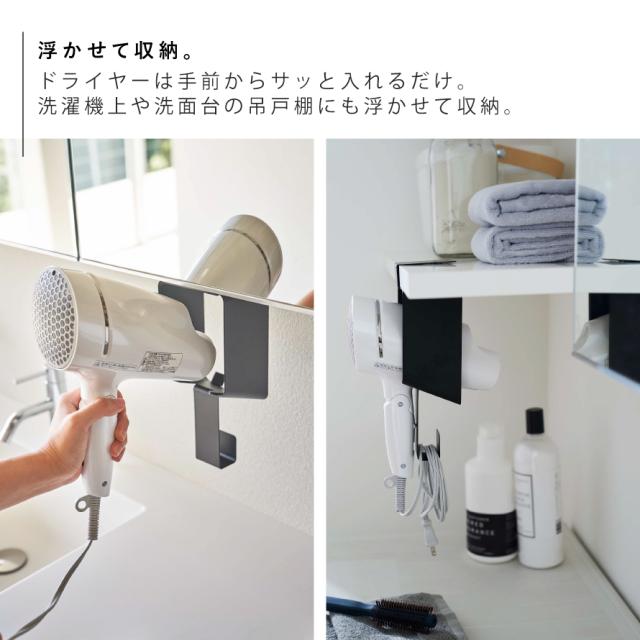 浮かせて収納。
ドライヤーは手前からサッと入れるだけ。
洗濯機上や洗面台の吊戸棚にも浮かせて収納。