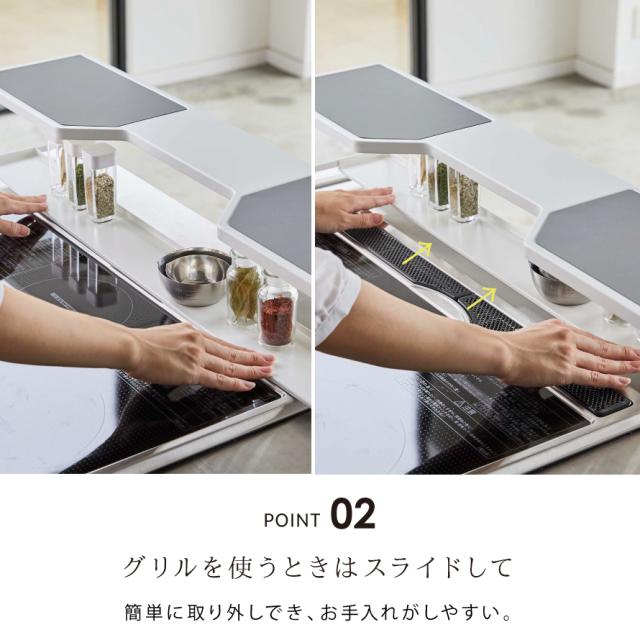 POINT 02

グリルを使うときはスライドして

簡単に取り外しでき、お手入れがしやすい。