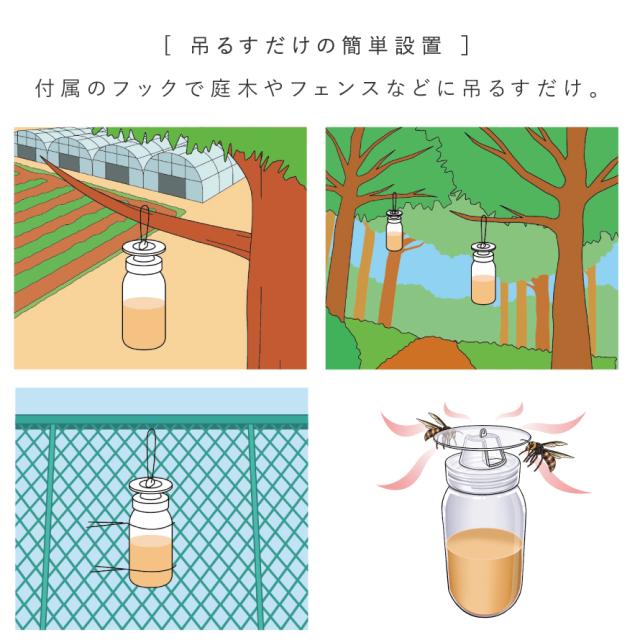 [ 吊るすだけの簡単設置 ]

付属のフックで庭木やフェンスなどに吊るすだけ。